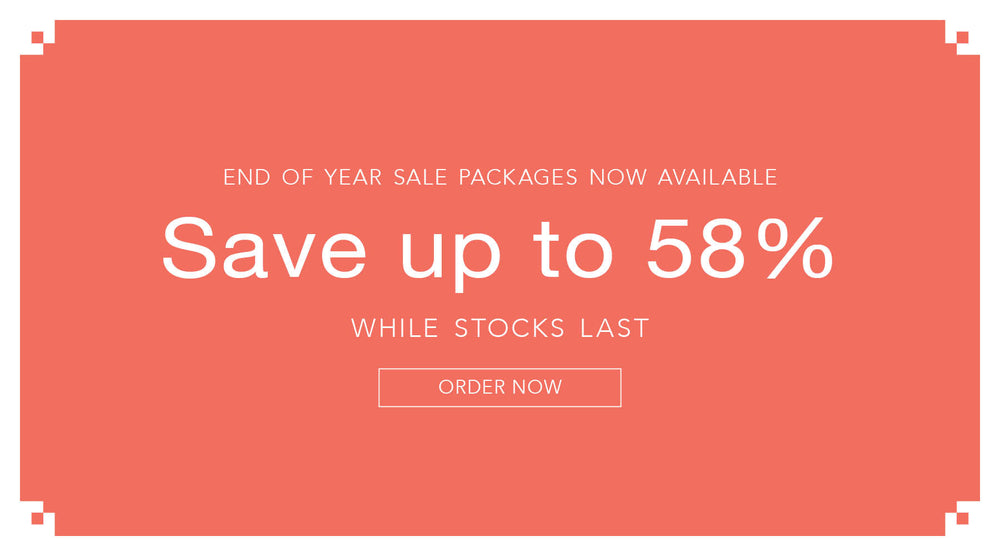 END OF YEAR SALE PACKAGES NOW AVAILABLE

Save up to 58%

WHILE STOCKS LAST

ORDER NOW